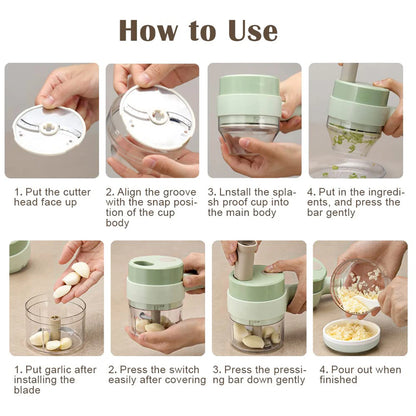 How to Use

1. Put the cutter head face up

2. Align the groove with the snap position of the cup body

3. Lnstall the splash proof cup into the main body

4. Put in the ingredients, and press the bar gently

1. Put garlic after installing the blade

2. Press the switch easily after covering

3. Press the pressing bar down gently

4. Pour out when finished